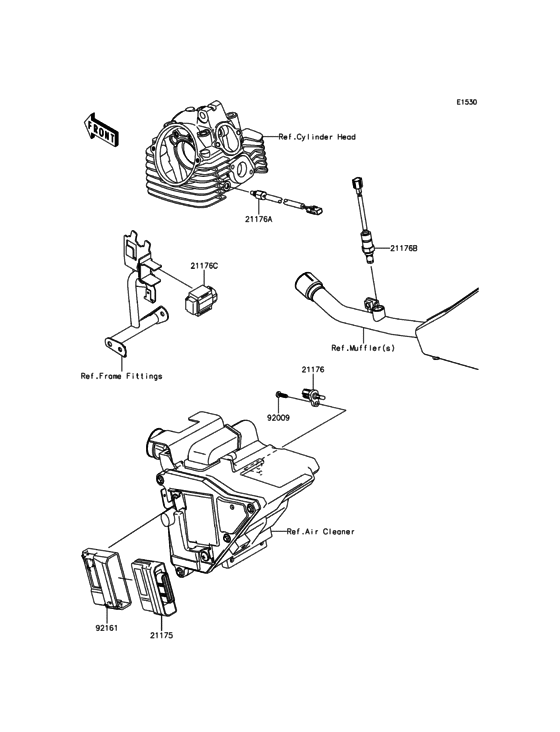 E1530

FRONT

Ref.Cylinder Head

21176A

21176B

21176C

Ref.Muffler(s)

Ref.Frame Fittings

21176

92009

Ref.Air Cleaner

92161

21175