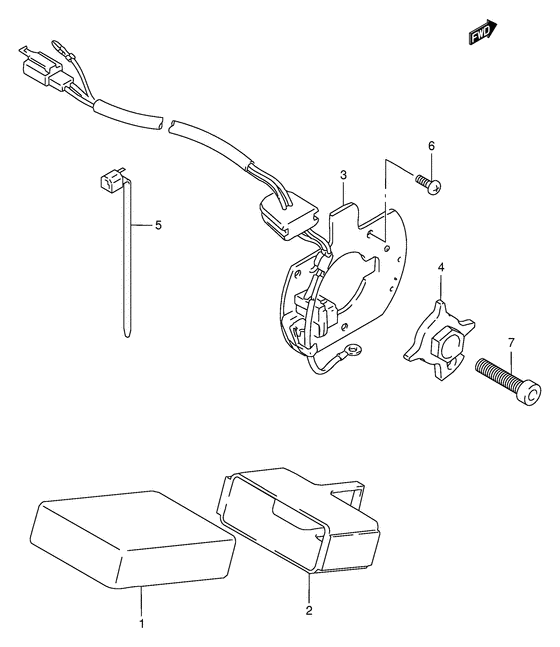 FWD

6

3

5

4

7

1

2