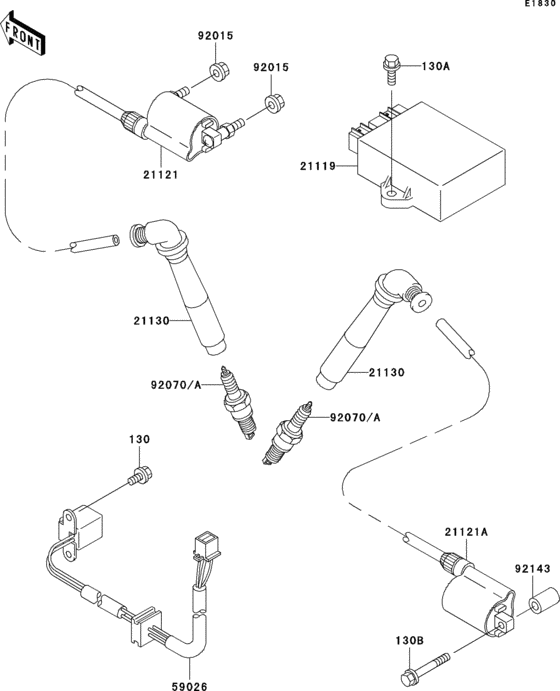 E1830

FRONT

92015
92015
130A
21121
21119
21130
21130
92070/A
92070/A
130
21121A
92143
130B
59026