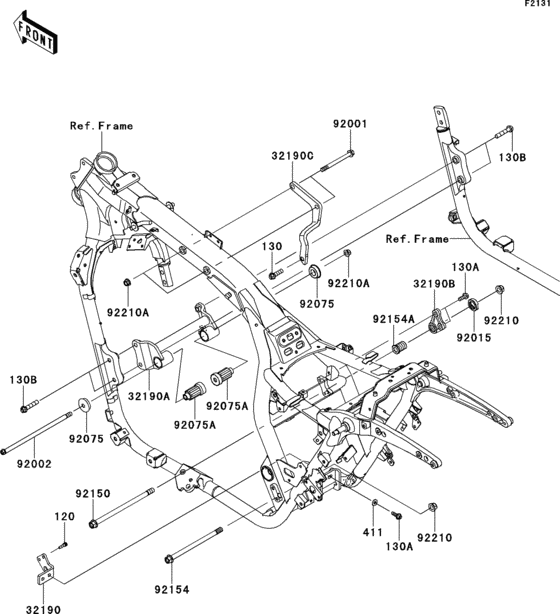 F2131

FRONT

Ref.Frame

92001

32190C

130B

Ref.Frame

130

92210A

92075

130A

32190B

92210A

92154A

92210

92015

130B

32190A

92075A

92075A

92075

92002

92150

120

411

130A

92210

92154

32190