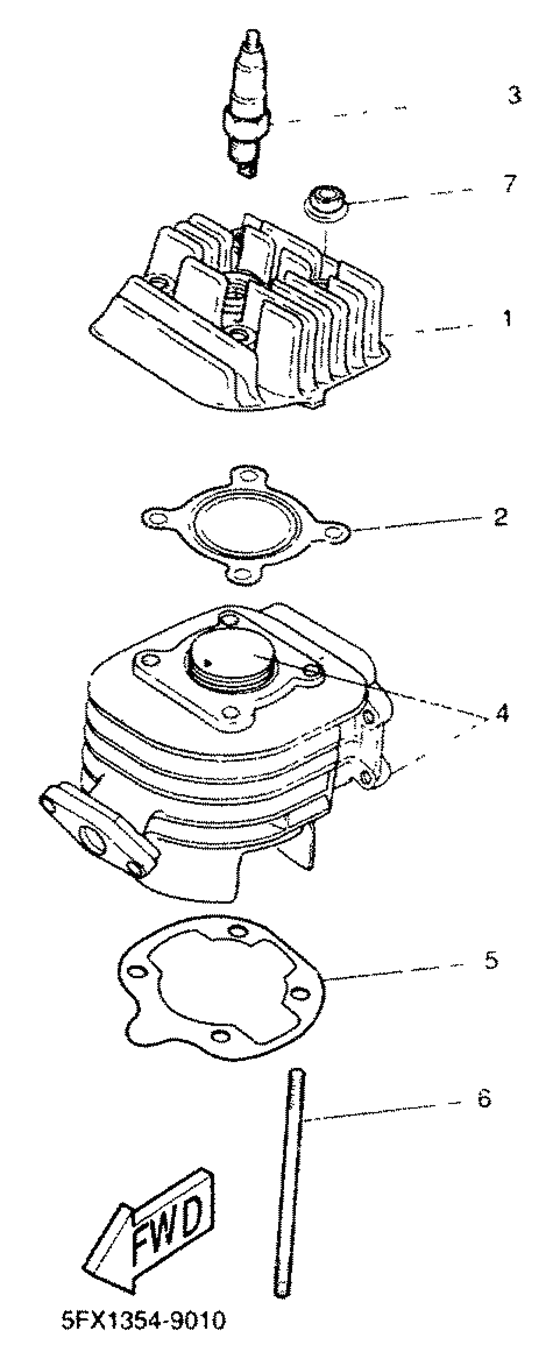 3
7
1
2
4
5
6
FWD
5FX1354-9010