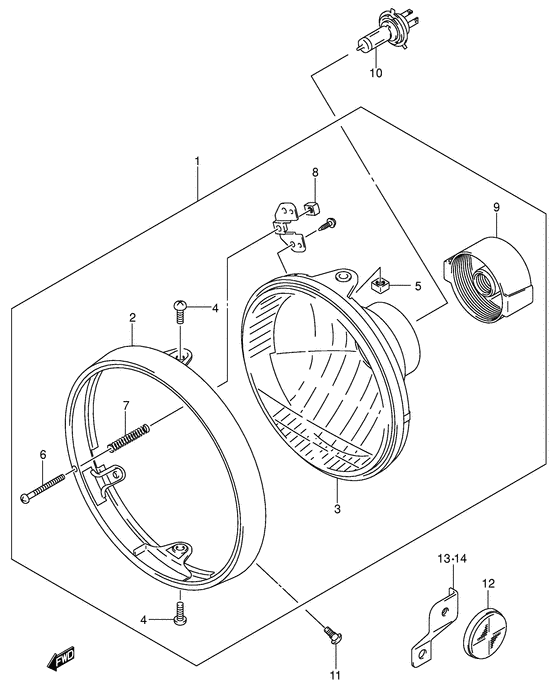 10
1
8
9
5
4
2
7
6
3
13-14
12
4
11
FWD