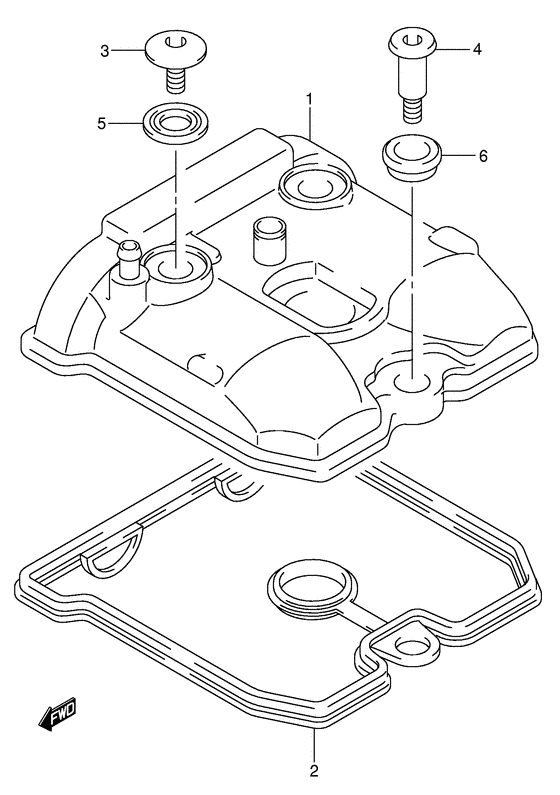 3
4
1
5
6
FWD
2