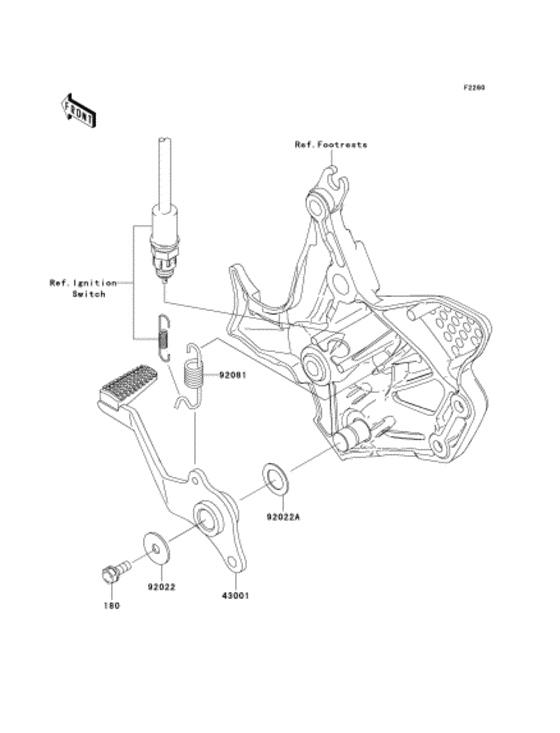 F2260

FRONT

Ref. Footrests

Ref. Ignition Switch

92081

92022A

92022

43001

180