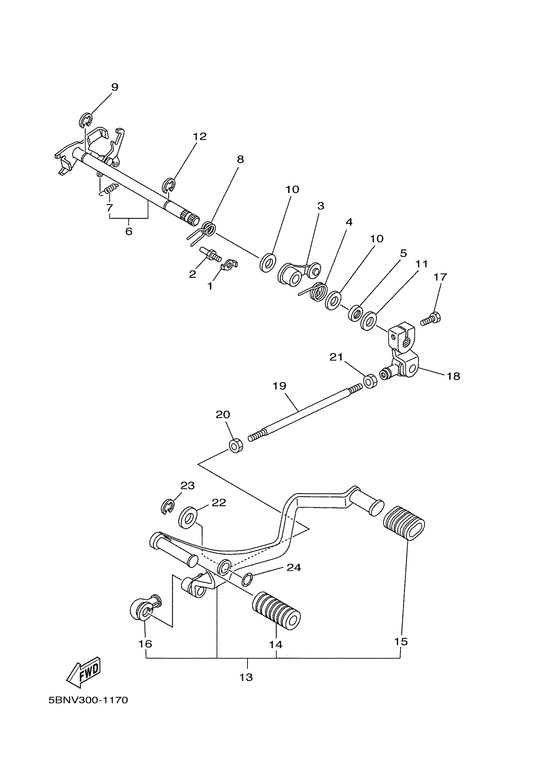 9
12
8
7
6
10
3
4
10
5
11
17
2
1
21
18
19
20
23
22
24
16
14
15
13
FWD
5BNV300-1170