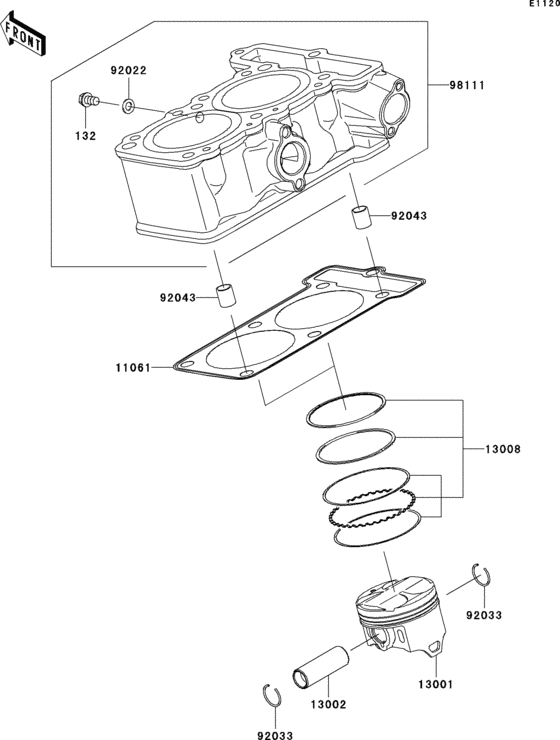 E1120

FRONT

92022

98111

132

92043

92043

11061

13008

92033

13001

13002

92033