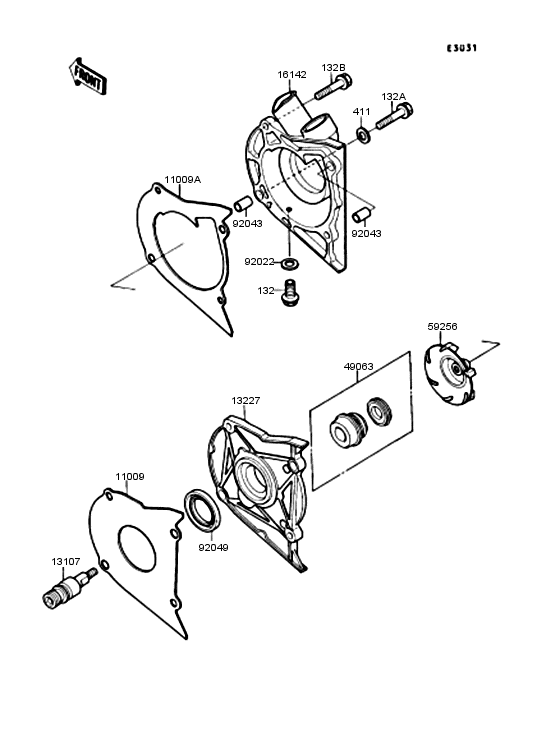 E3031

FRONT

16142
132B
132A
411
11009A
92043
92043
92022
132
59256
49063
13227
11009
92049
13107