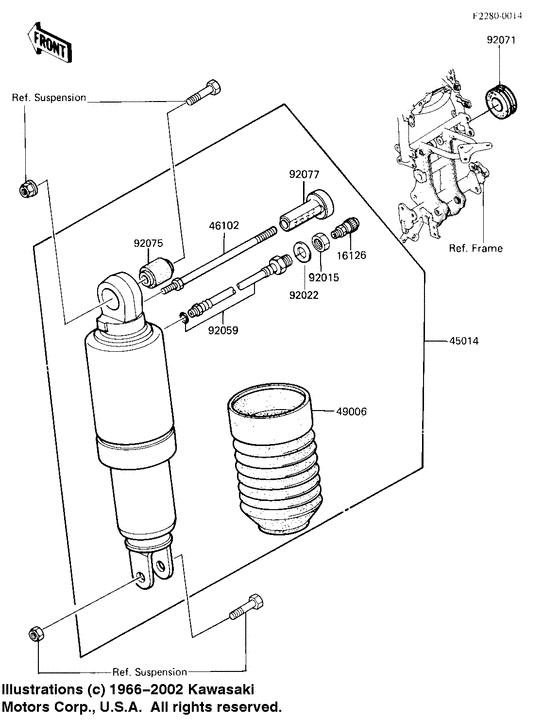 F2280-0014

FRONT

92071

Ref. Suspension

92077

46102

92075

16126

92015

92022

Ref. Frame

92059

45014

49006

Ref. Suspension

Illustrations (c) 1966–2002 Kawasaki Motors Corp., U.S.A. All rights reserved.