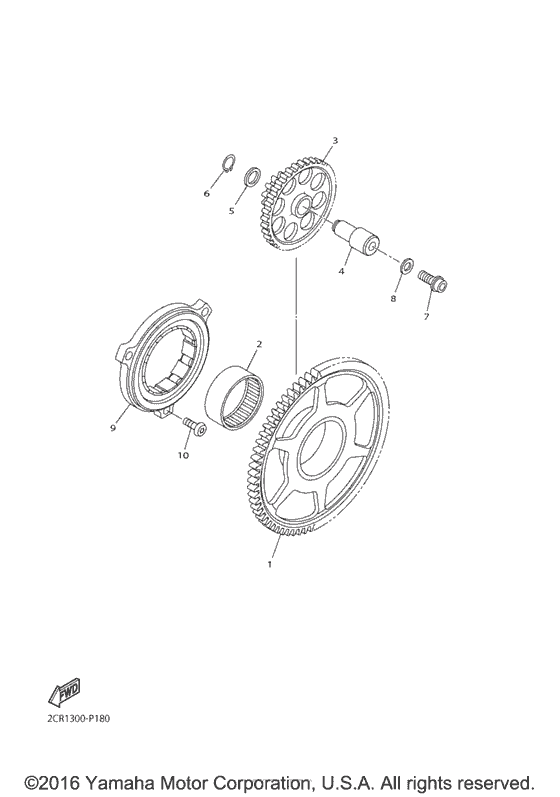 3

6

5

4

8

7

2

9

10

1

FWD

2CR1300-P180

©2016 Yamaha Motor Corporation, U.S.A. All rights reserved.