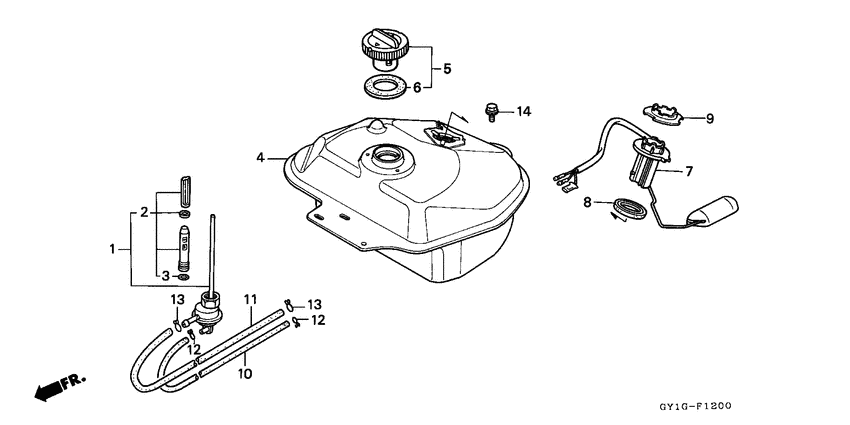 5
6
14
9
4
7
8
2
1
3
13
11
13
12
12
10
FR.
GY1G-F1200