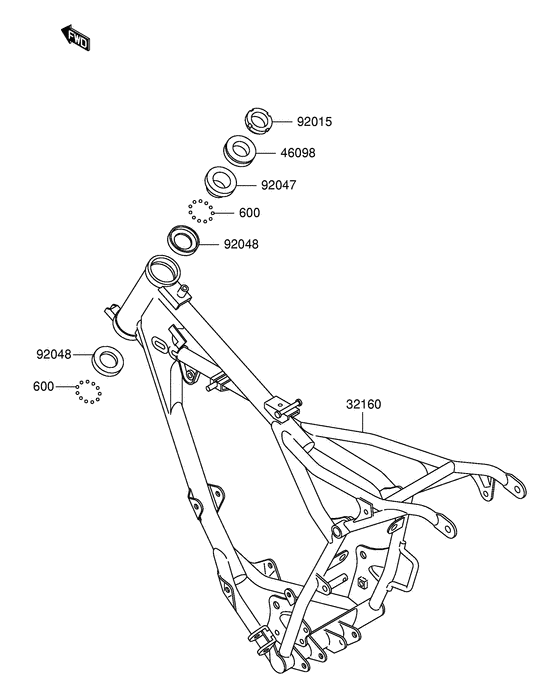 FWD

92015
46098
92047
600
92048
92048
600
32160