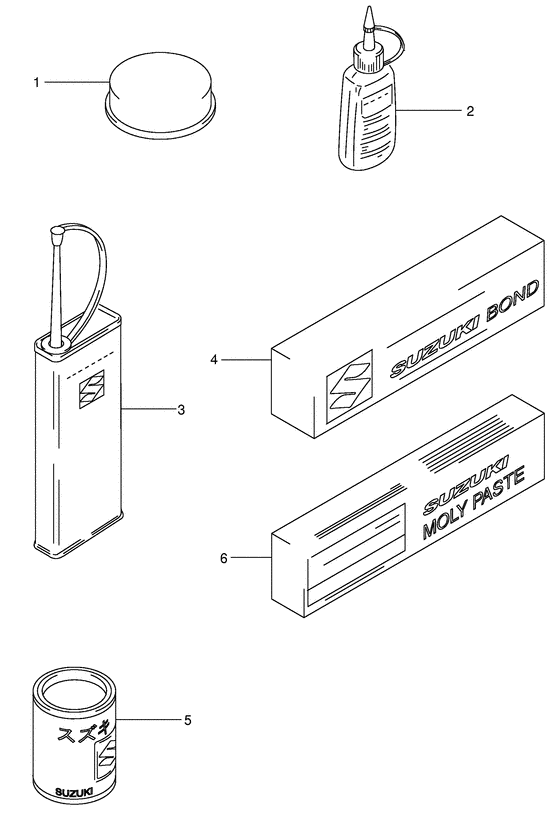 1

2

3

4

SUZUKI BOND

6

SUZUKI
MOLY PASTE

5

スズキ

SUZUKI