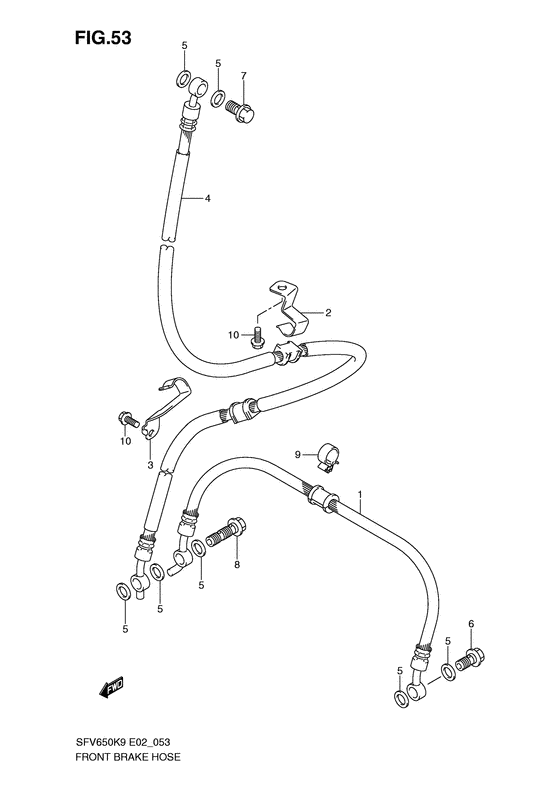 FIG.53

5
5
7
4
2
10
10
3
9
1
8
5
5
5
6
5
5
FWD

SFV650K9 E02_053
FRONT BRAKE HOSE