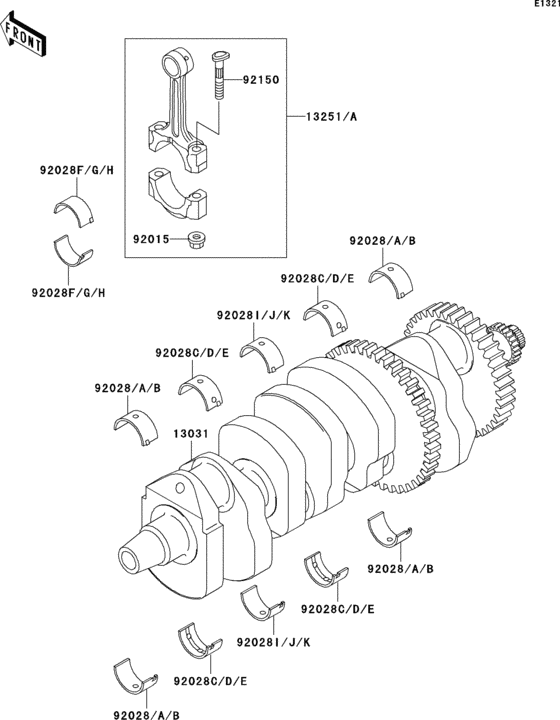 E1321

FRONT

92150

13251/A

92028F/G/H

92028F/G/H

92015

92028/A/B

92028C/D/E

92028I/J/K

92028C/D/E

92028/A/B

13031

92028/A/B

92028C/D/E

92028I/J/K

92028C/D/E

92028/A/B