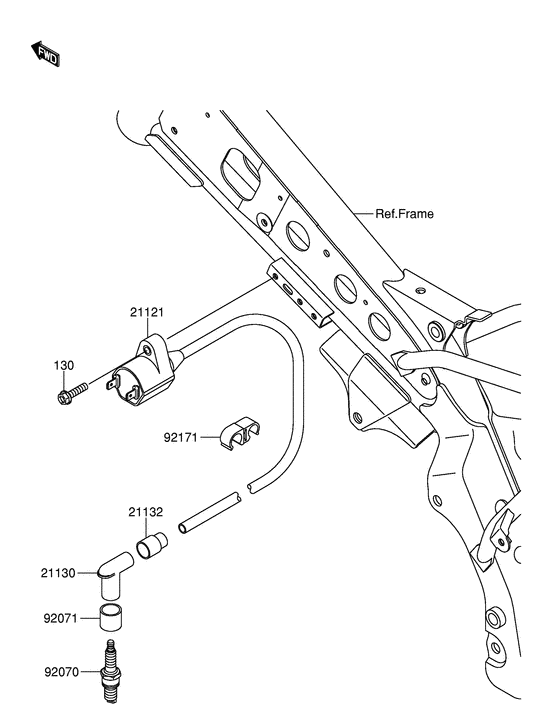 FWD

Ref.Frame

21121

130

92171

21132

21130

92071

92070