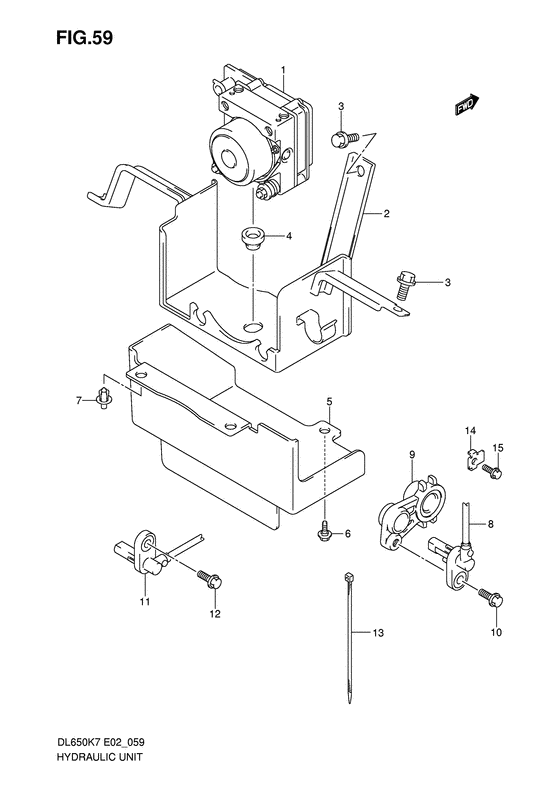 FIG.59

FWD

1
3
2
4
3
7
5
14
15
9
8
6
11
12
13
10

DL650K7 E02_059
HYDRAULIC UNIT