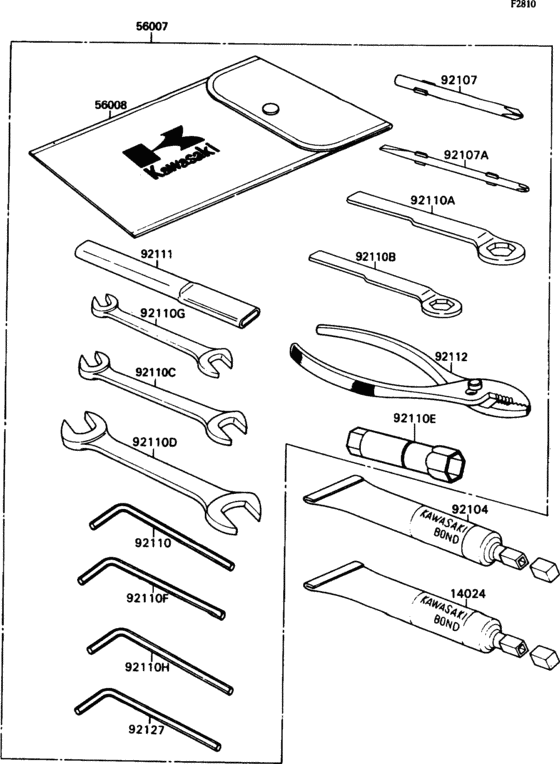 F2810

56007

56008

Kawasaki

92107

92107A

92110A

92111

92110B

92110G

92112

92110C

92110E

92110D

92104

KAWASAKI BOND

92110

14024

KAWASAKI BOND

92110F

92110H

92127