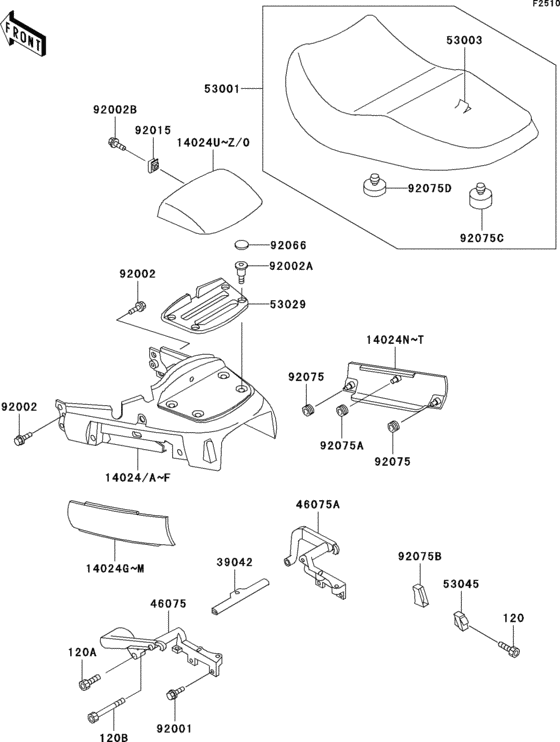 F2510

FRONT

53003

53001

92002B

92015

14024U~Z/O

92075D

92075C

92066

92002A

92002

53029

14024N~T

92075

92002

92075A

92075

14024/A~F

46075A

14024G~M

39042

92075B

53045

46075

120

120A

120B

92001