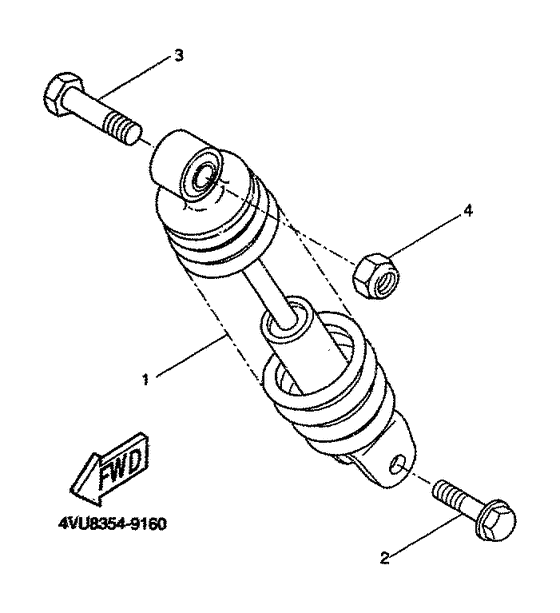 3

4

1

FWD

4VU8354-9160

2