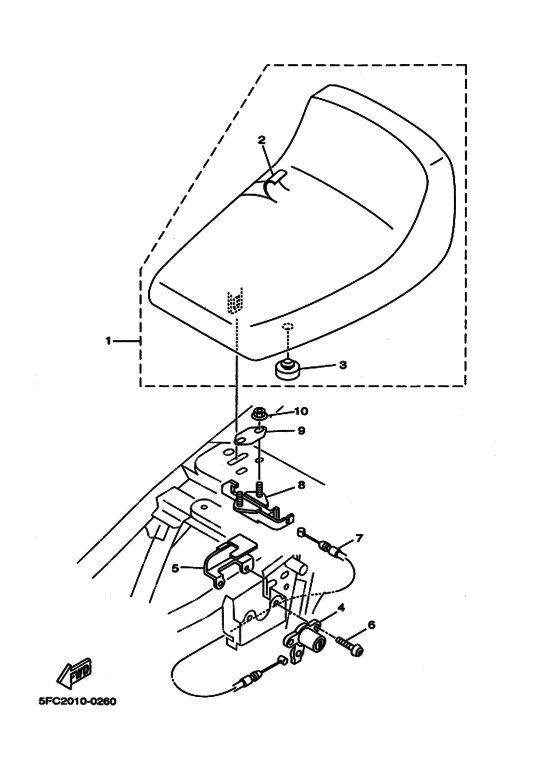 2
1
3
10
9
8
7
5
4
6
FWD
5FC2010-0260