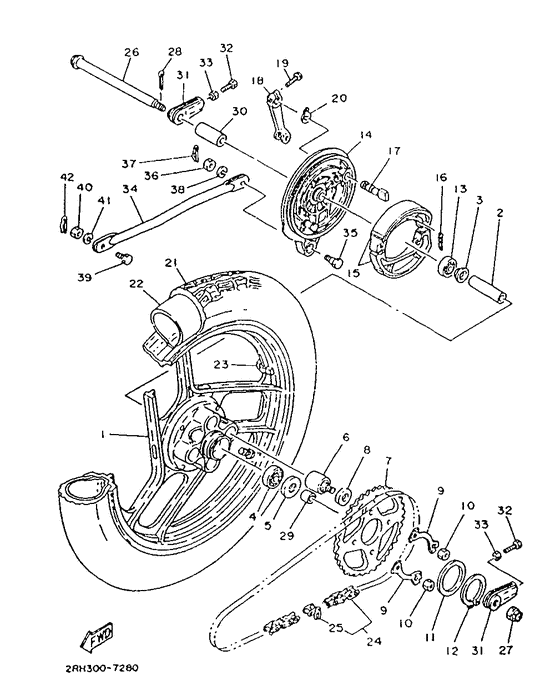 26
28
32
33
31
19
18
20
30
14
17
37
36
38
42
40
41
34
16
13
3
2
35
15
39
21
22
23
1
6
8
7
4
5
29
9
10
32
33
9
10
11
12
31
27
25
24
FWD
2RH300-7280