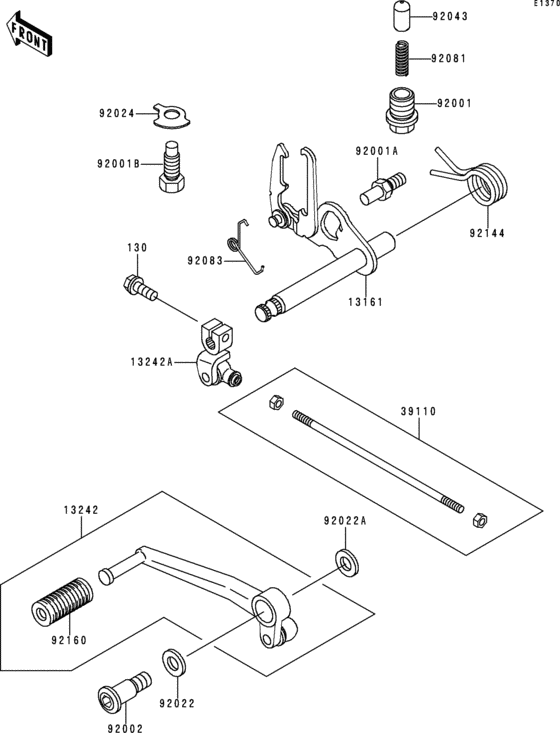 E1370

FRONT

92043

92081

92001

92024

92001B

92001A

92144

130

92083

13161

13242A

39110

13242

92022A

92160

92022

92002