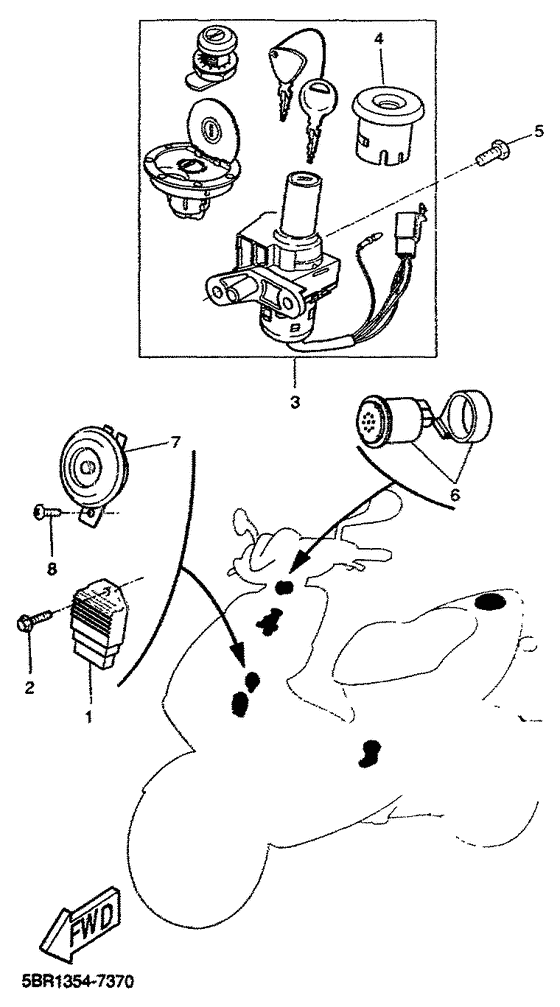 4
5
3
7
6
8
2
1
FWD
5BR1354-7370