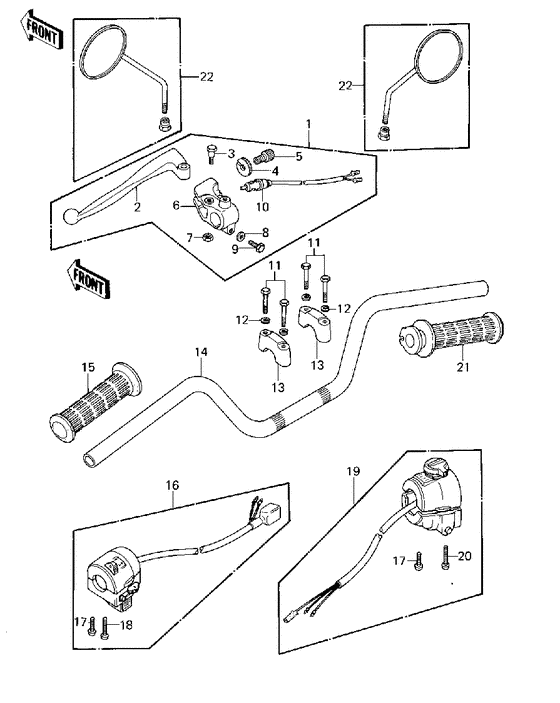 FRONT
22
22
1
3
5
4
2
6
10
7
8
9
FRONT
11
11
12
12
13
13
14
15
21
16
19
17
20
17
18