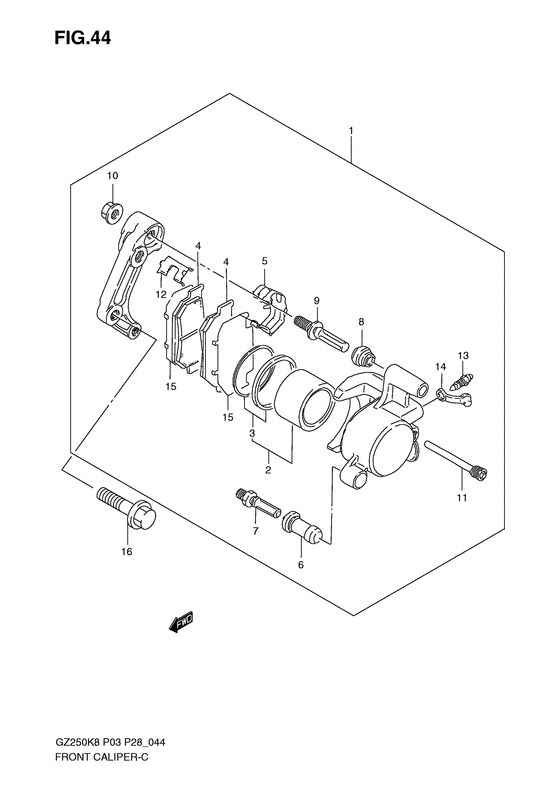 FIG.44

1
10
4
4
5
12
9
8
13
14
15
15
3
2
11
7
6
16

FWD

GZ250K8 P03 P28_044
FRONT CALIPER-C