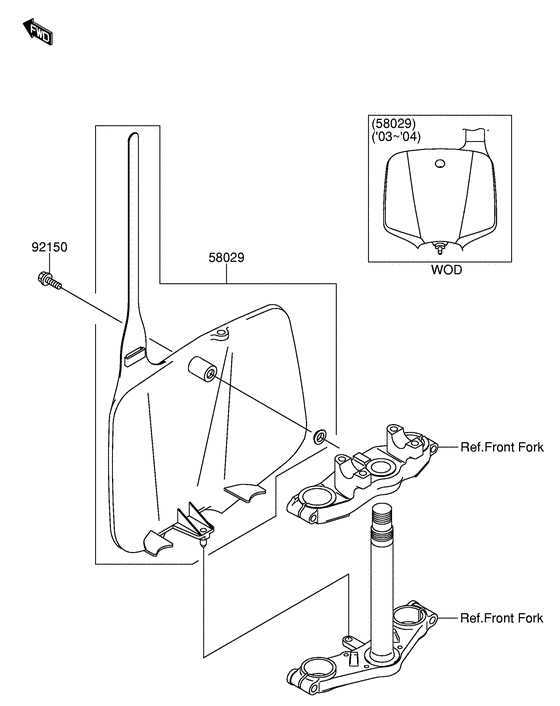 FWD

(58029)
('03~'04)

WOD

92150

58029

Ref.Front Fork

Ref.Front Fork