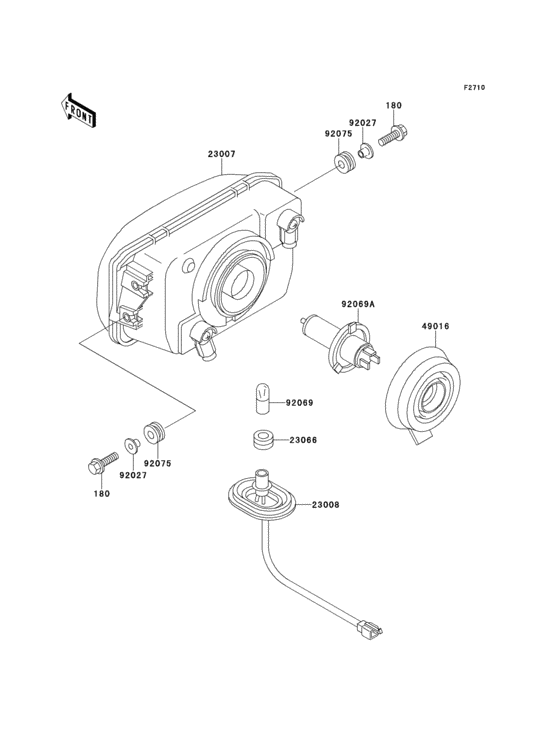 F2710

FRONT

180
92027
92075
23007
92069A
49016
92069
23066
92075
92027
180
23008