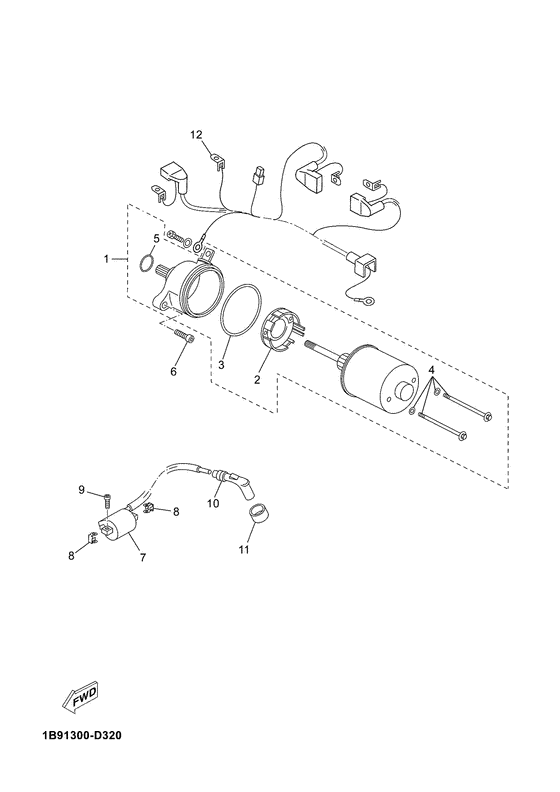 12
5
1
6
3
2
4
9
8
10
8
7
11
FWD
1B91300-D320