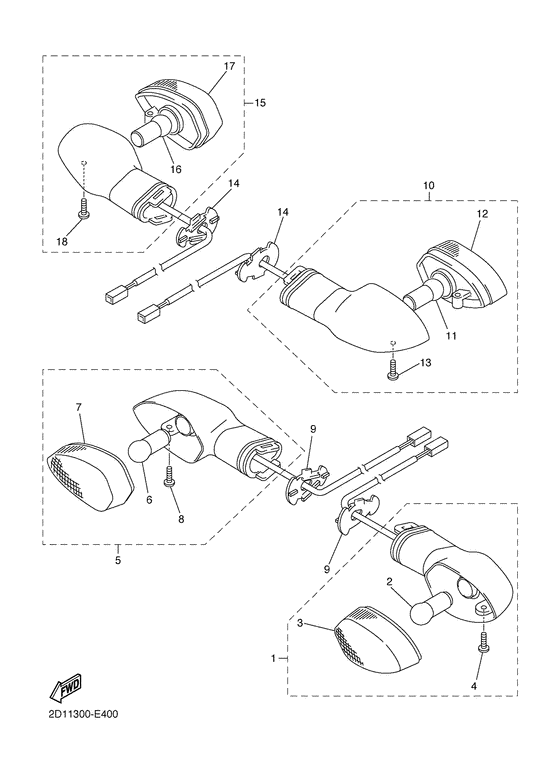 17
15
16
14
18
10
14
12
11
13
7
9
6
8
5
9
2
3
1
4
FWD
2D11300-E400