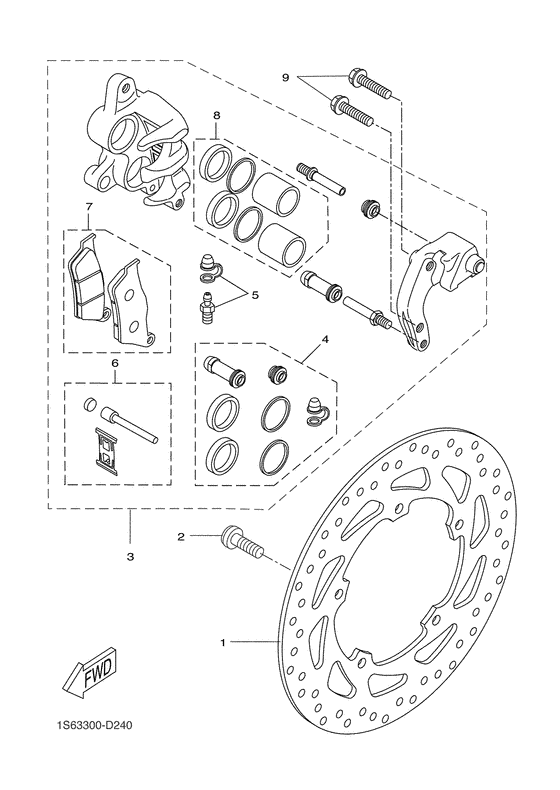 9
8
7
5
4
6
3
2
1
FWD
1S63300-D240