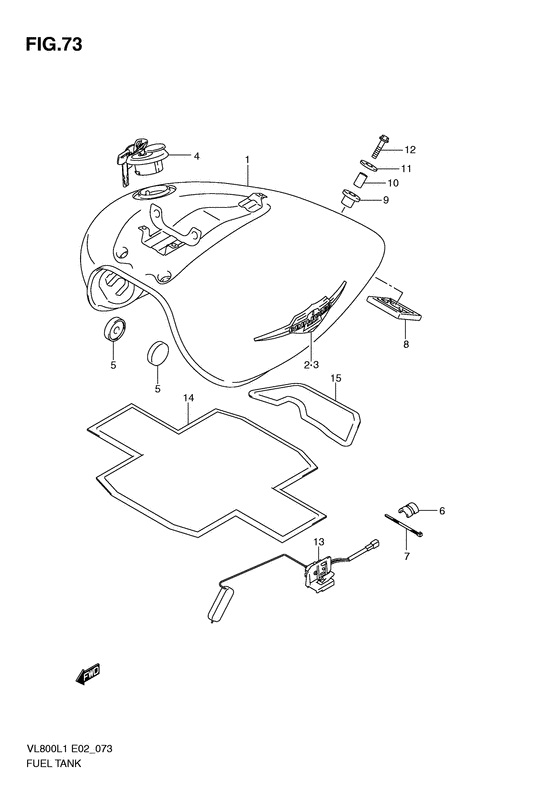 FIG.73

4
1
12
11
10
9
8
2·3
5
5
15
14
6
7
13
FWD

VL800L1 E02_073
FUEL TANK