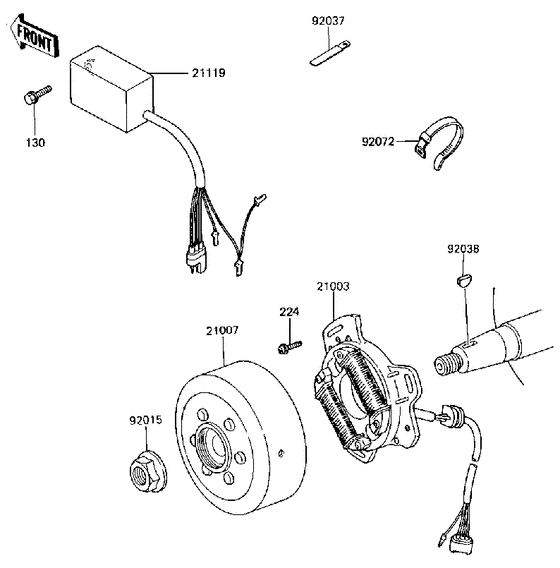 FRONT

92037

21119

130

92072

92038

21003

224

21007

92015