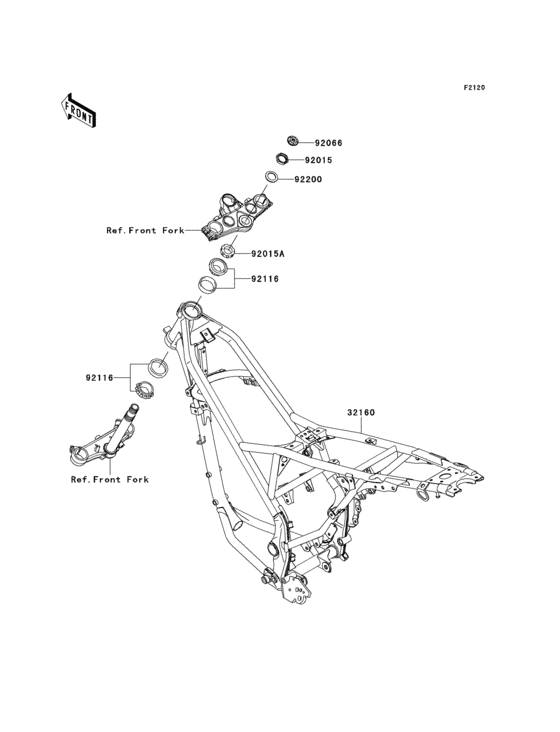 F2120

FRONT

92066
92015
92200
Ref.Front Fork
92015A
92116
92116
32160
Ref.Front Fork