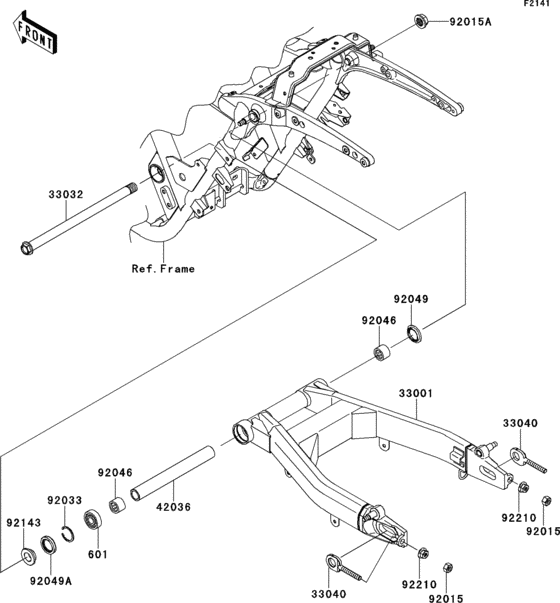 F2141

FRONT

92015A

33032

Ref.Frame

92049

92046

33001

33040

92046

42036

92033

92143

601

92049A

92210

92015

33040

92210

92015