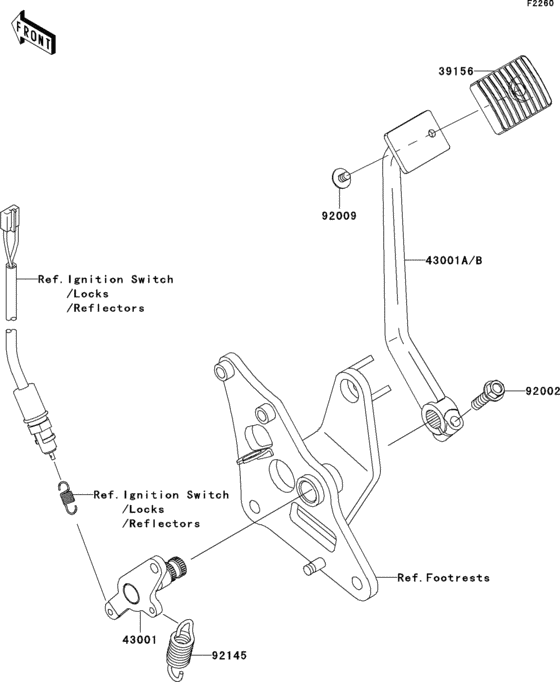 F2260

FRONT

39156

92009

43001A/B

Ref.Ignition Switch
/Locks
/Reflectors

92002

Ref.Ignition Switch
/Locks
/Reflectors

Ref.Footrests

43001

92145