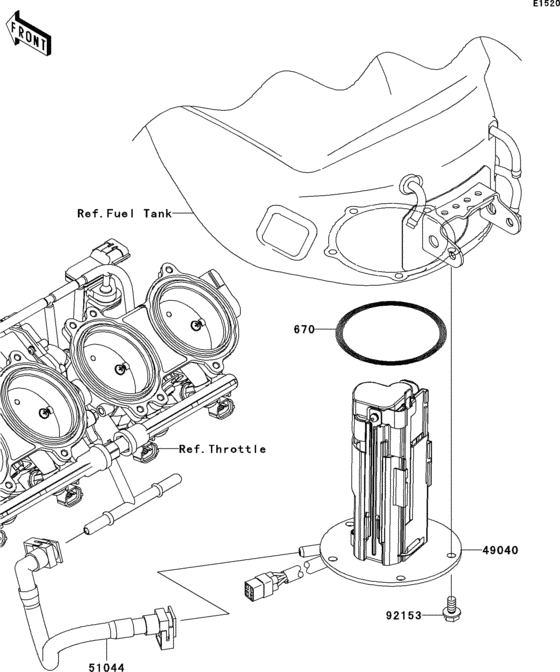 E1520

FRONT

Ref.Fuel Tank

670

Ref.Throttle

49040

92153

51044