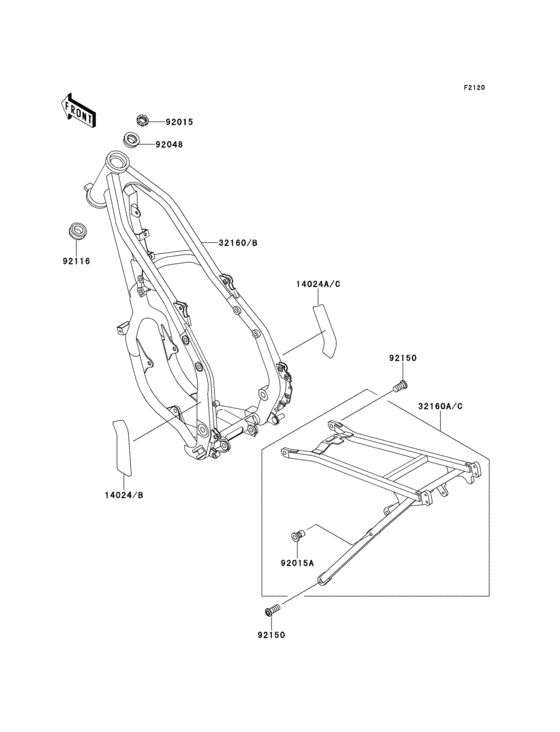 F2120

FRONT

92015

92048

92116

32160/B

14024A/C

92150

32160A/C

14024/B

92015A

92150