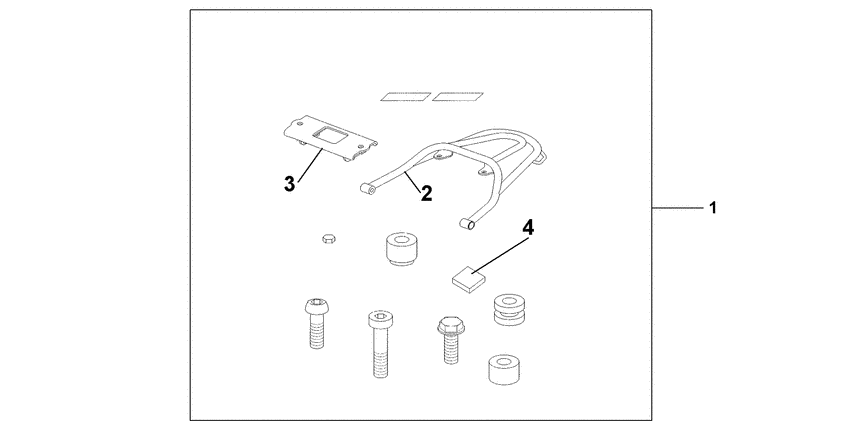 3
2
4
1