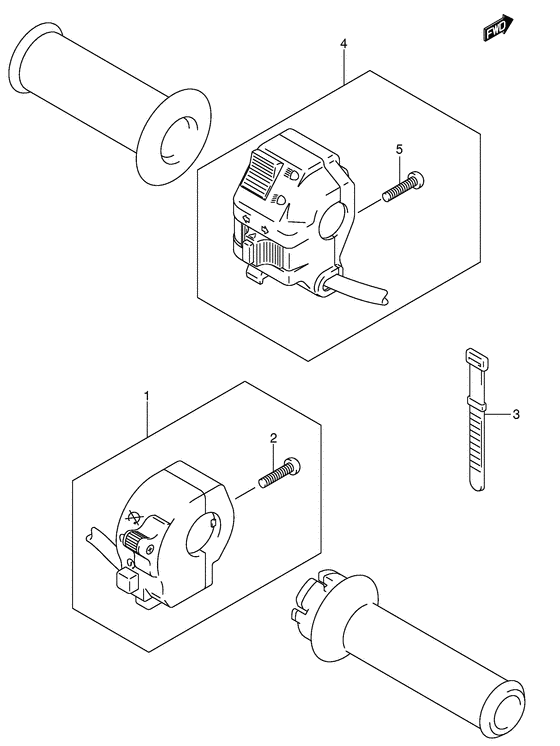 FWD

4

5

3

1

2