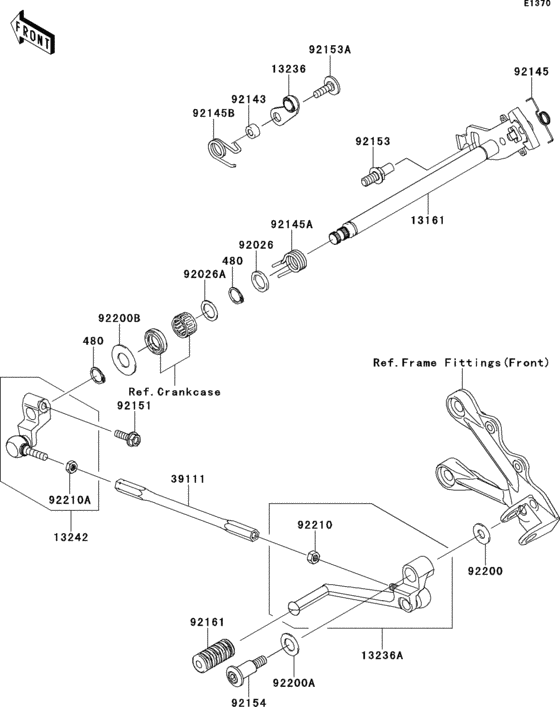 E1370

FRONT

92153A
13236
92145
92143
92145B
92153
13161
92145A
92026
480
92026A
92200B
480
Ref.Crankcase
Ref.Frame Fittings(Front)
92151
39111
92210A
13242
92210
92200
92161
13236A
92200A
92154