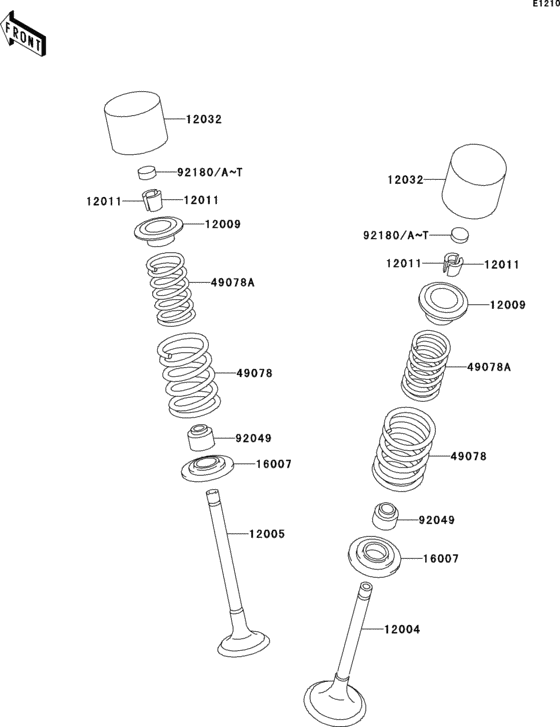 E1210

FRONT

12032

92180/A~T

12011

12011

12009

49078A

49078

92049

16007

12005

12032

92180/A~T

12011

12011

12009

49078A

49078

92049

16007

12004