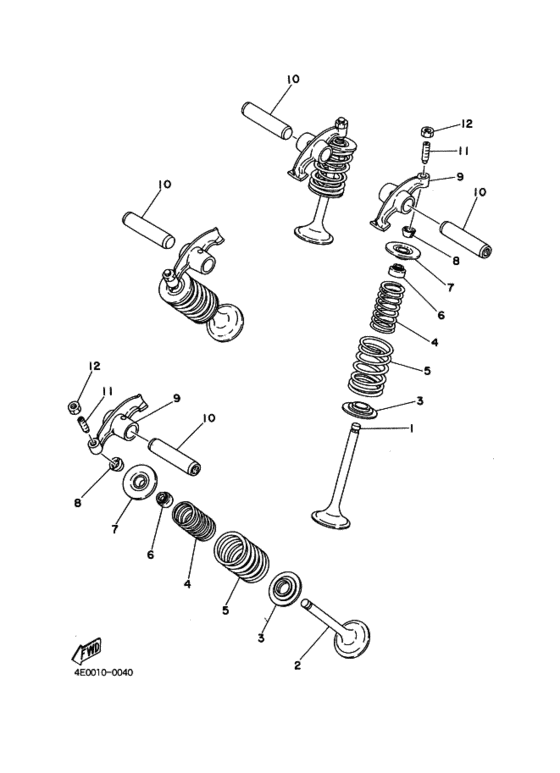 10
12
11
9
10
10
8
7
6
4
5
3
1
12
11
9
10
8
7
6
4
5
3
2
FWD
4E0010-0040