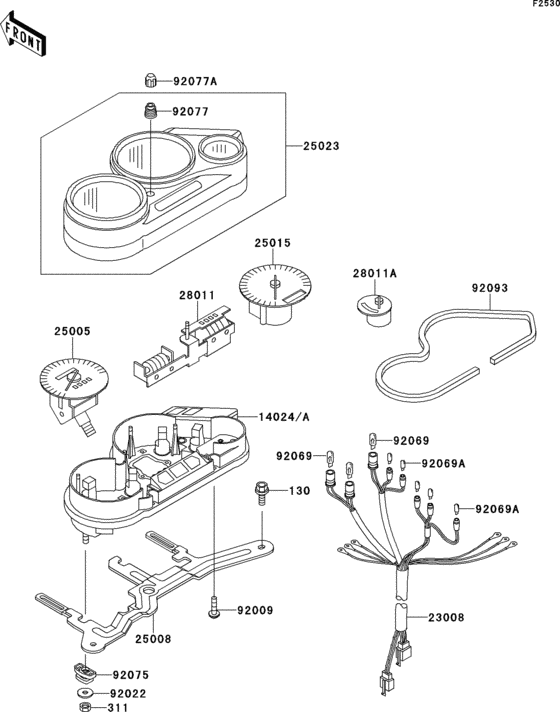 F2530

FRONT

92077A
92077
25023
25015
28011A
92093
28011
25005
14024/A
92069
92069
92069A
130
92069A
92009
23008
25008
92075
92022
311