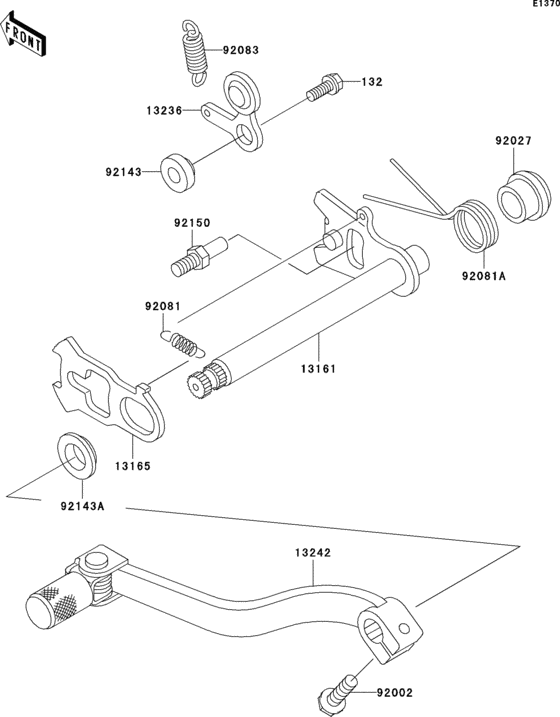 E1370

FRONT

92083

132

13236

92143

92027

92150

92081A

92081

13161

13165

92143A

13242

92002