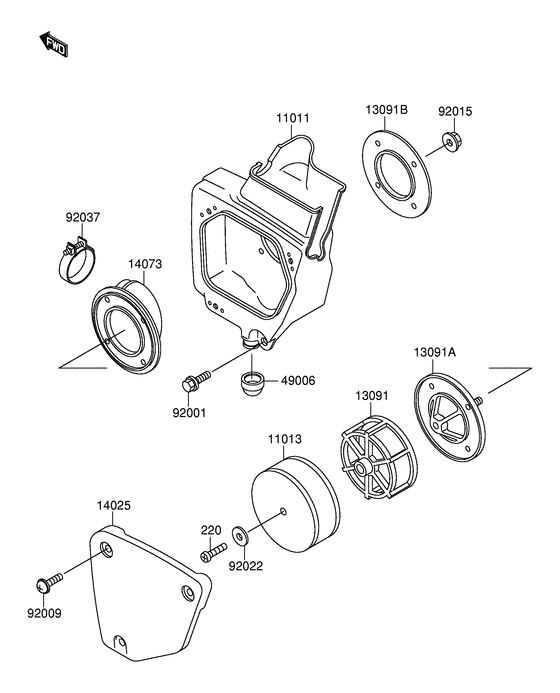 FWD

11011
13091B
92015
92037
14073
49006
92001
13091A
13091
11013
14025
220
92022
92009