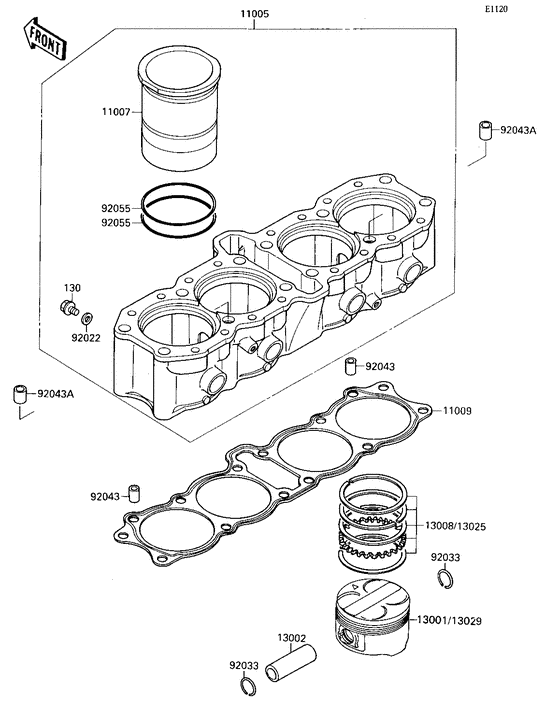 E1120

FRONT

11005

11007

92043A

92055
92055

130

92022

92043

92043A

11009

92043

13008/13025

92033

13001/13029

13002

92033